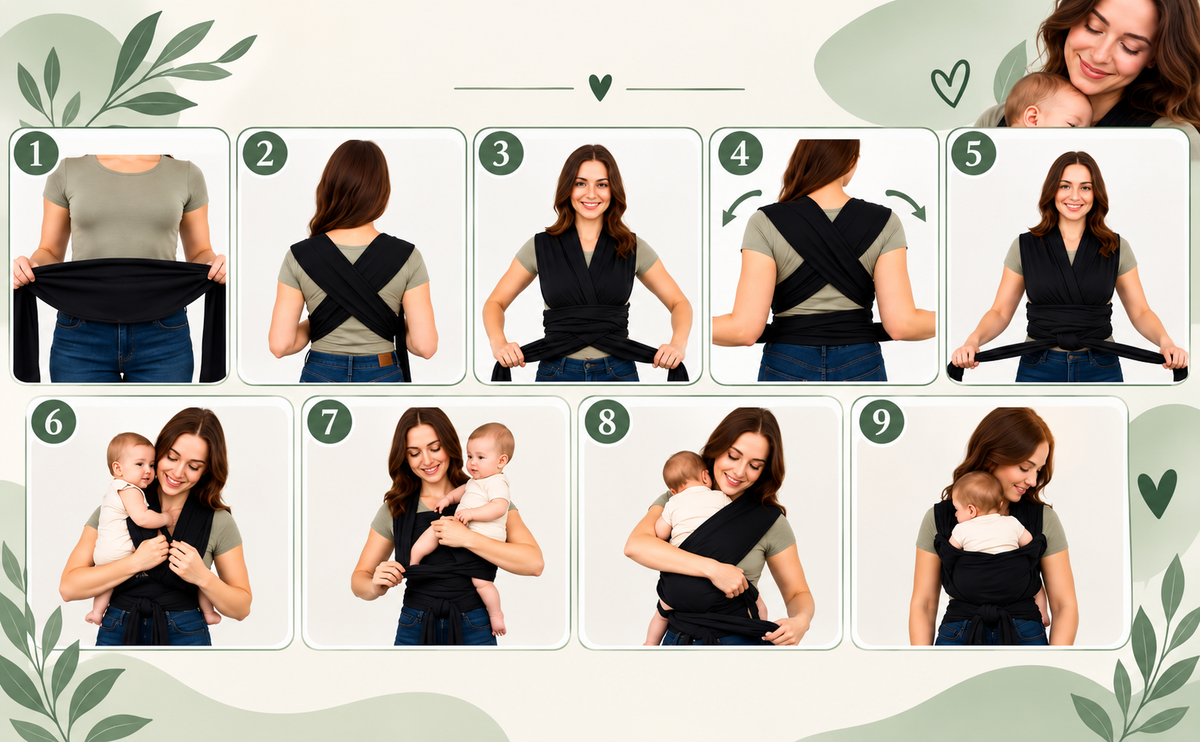 1

2

3

4

5

6

7

8

9