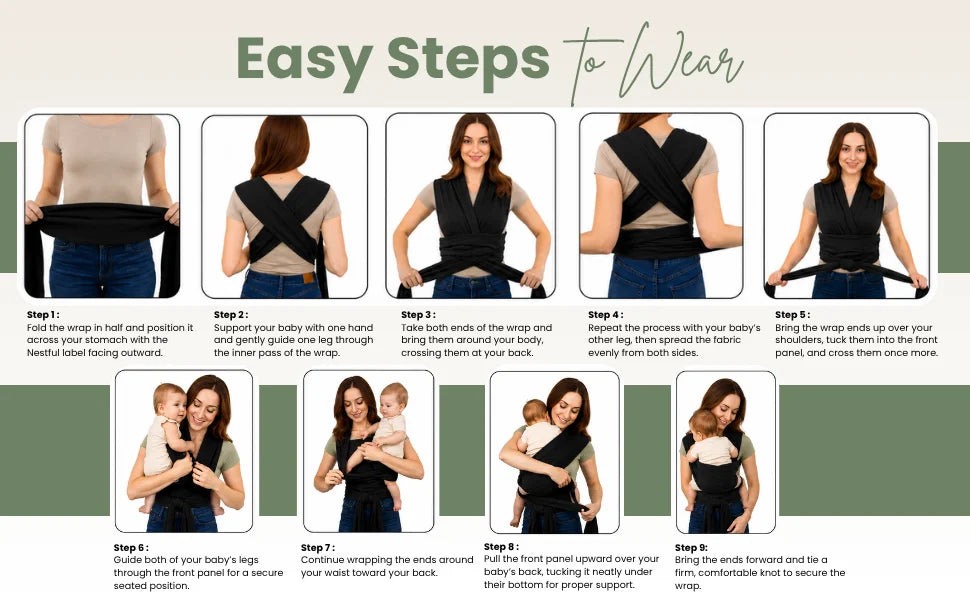 Easy Steps to Wear

Step 1 :
Fold the wrap in half and position it across your stomach with the Nestful label facing outward.

Step 2 :
Support your baby with one hand and gently guide one leg through the inner pass of the wrap.

Step 3 :
Take both ends of the wrap and bring them around your body, crossing them at your back.

Step 4 :
Repeat the process with your baby's other leg, then spread the fabric evenly from both sides.

Step 5 :
Bring the wrap ends up over your shoulders, tuck them into the front panel, and cross them once more.

Step 6 :
Guide both of your baby's legs through the front panel for a secure seated position.

Step 7 :
Continue wrapping the ends around your waist toward your back.

Step 8 :
Pull the front panel upward over your baby's back, tucking it neatly under their bottom for proper support.

Step 9:
Bring the ends forward and tie a firm, comfortable knot to secure the wrap.